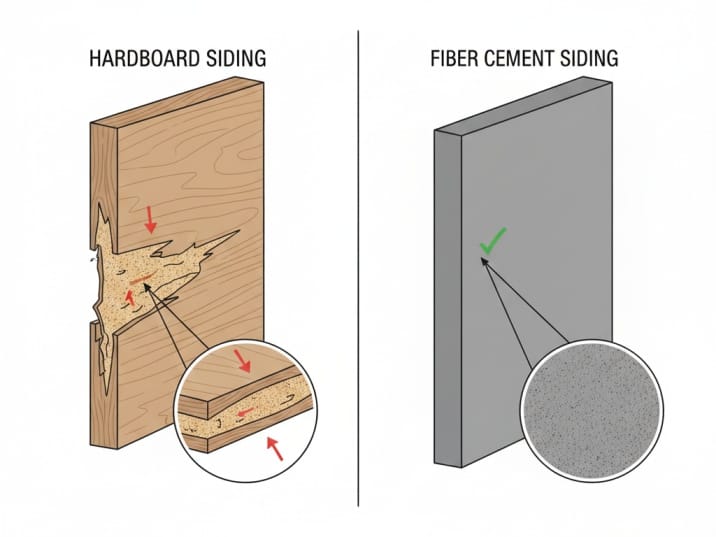 HARDBOARD SIDING

FIBER CEMENT SIDING